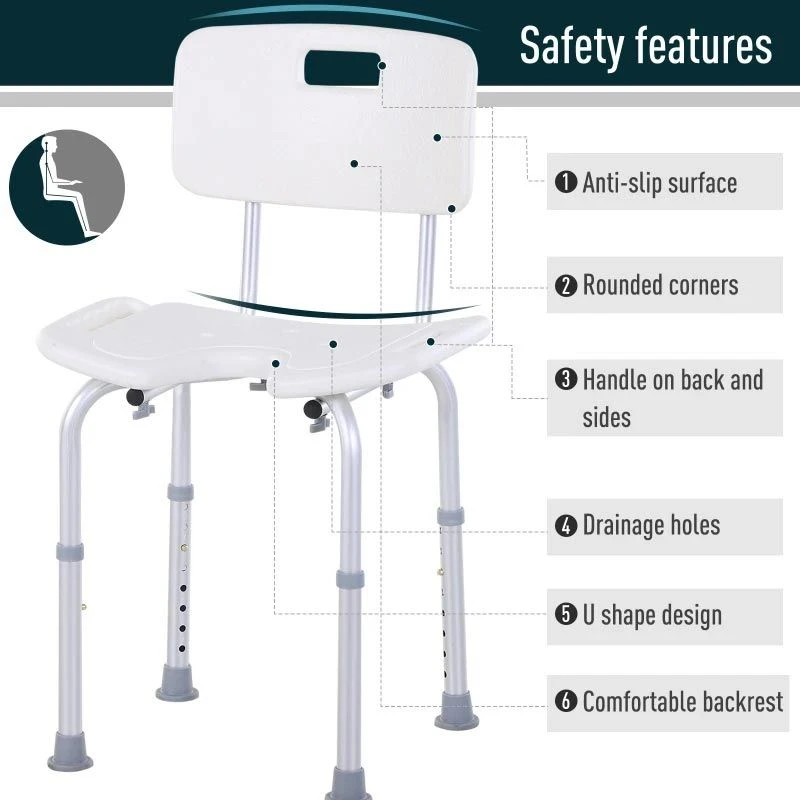 Safety features

❶ Anti-slip surface

❷ Rounded corners

❸ Handle on back and sides

❹ Drainage holes

❺ U shape design

❻ Comfortable backrest