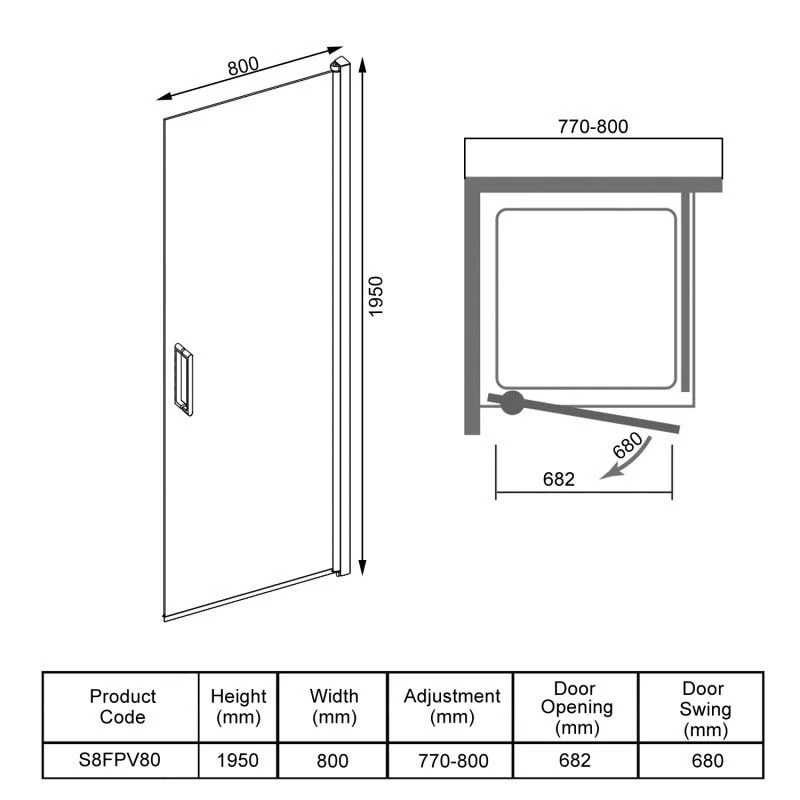 800

1950

770-800

680

682

| Product Code | Height (mm) | Width (mm) | Adjustment (mm) | Door Opening (mm) | Door Swing (mm) |
|---|---|---|---|---|---|
| S8FPV80 | 1950 | 800 | 770-800 | 682 | 680 |